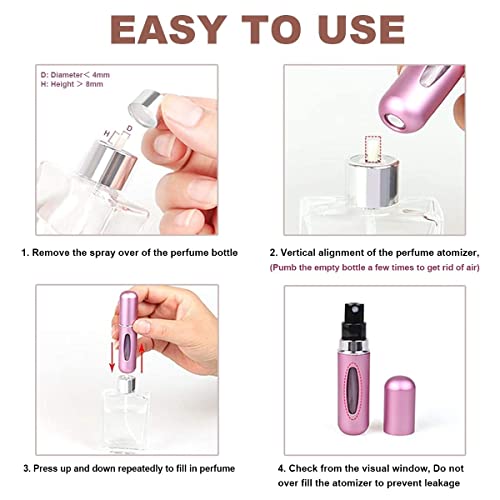 EASY TO USE

D: Diameter < 4mm
H: Height > 8mm

H

D

1. Remove the spray over of the perfume bottle

2. Vertical alignment of the perfume atomizer,
(Pumb the empty bottle a few times to get rid of air)

3. Press up and down repeatedly to fill in perfume

4. Check from the visual window, Do not over fill the atomizer to prevent leakage